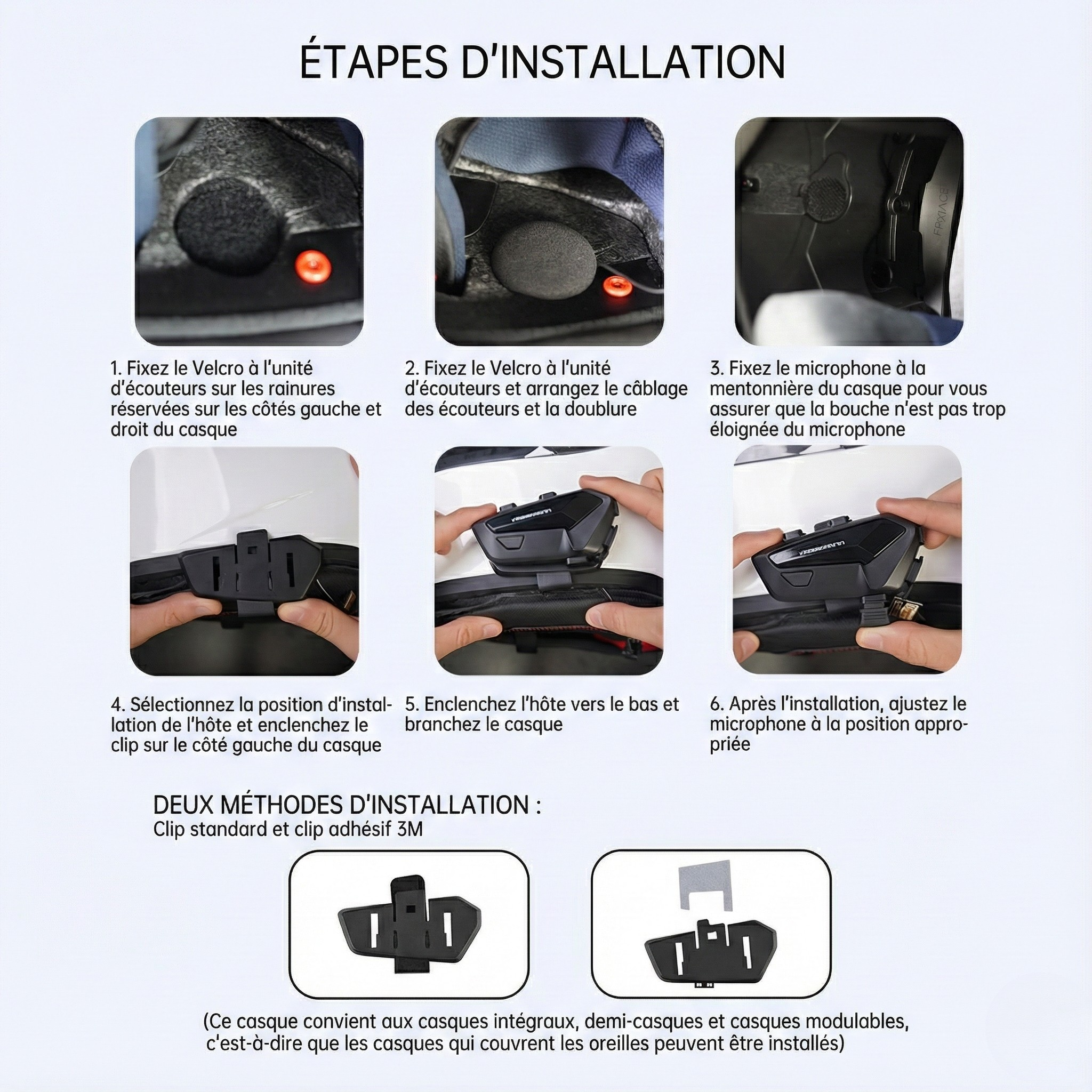 ÉTAPES D'INSTALLATION

1. Fixez le Velcro à l'unité d'écouteurs sur les rainures réservées sur les côtés gauche et droit du casque

2. Fixez le Velcro à l'unité d'écouteurs et arrangez le câblage des écouteurs et la doublure

3. Fixez le microphone à la mentonnière du casque pour vous assurer que la bouche n'est pas trop éloignée du microphone

4. Sélectionnez la position d'installation de l'hôte et enclenchez le clip sur le côté gauche du casque

5. Enclenchez l'hôte vers le bas et branchez le casque

6. Après l'installation, ajustez le microphone à la position appropriée

DEUX MÉTHODES D'INSTALLATION :
Clip standard et clip adhésif 3M

(Ce casque convient aux casques intégraux, demi-casques et casques modulables, c'est-à-dire que les casques qui couvrent les oreilles peuvent être installés)